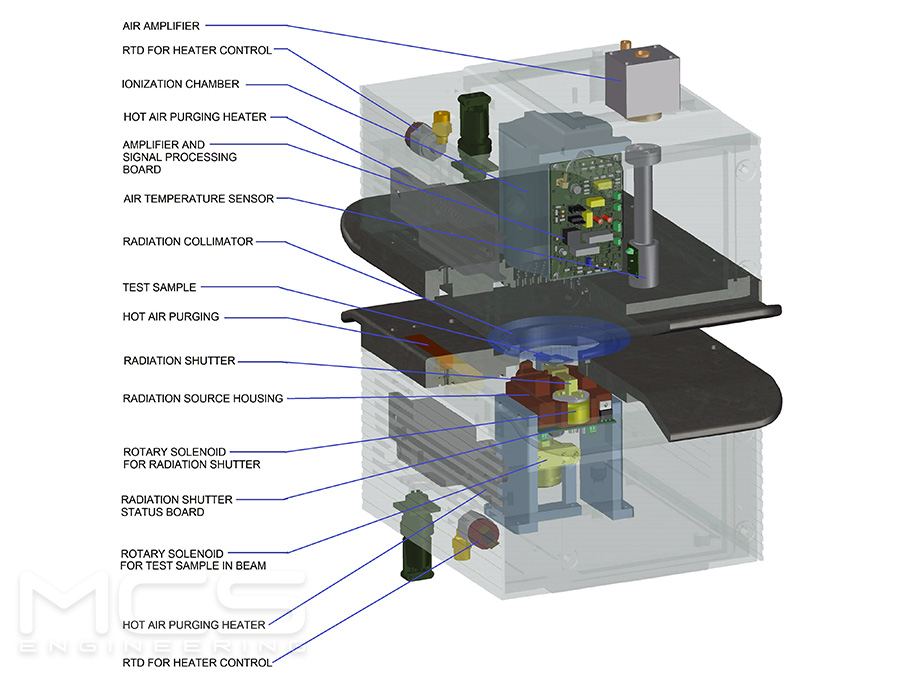 AIR AMPLIFIER
RTD FOR HEATER CONTROL
IONIZATION CHAMBER
HOT AIR PURGING HEATER
AMPLIFIER AND SIGNAL PROCESSING BOARD
AIR TEMPERATURE SENSOR
RADIATION COLLIMATOR
TEST SAMPLE
HOT AIR PURGING
RADIATION SHUTTER
RADIATION SOURCE HOUSING
ROTARY SOLENOID FOR RADIATION SHUTTER
RADIATION SHUTTER STATUS BOARD
ROTARY SOLENOID FOR TEST SAMPLE IN BEAM
HOT AIR PURGING HEATER
RTD FOR HEATER CONTROL

MCS
ENGINEERING