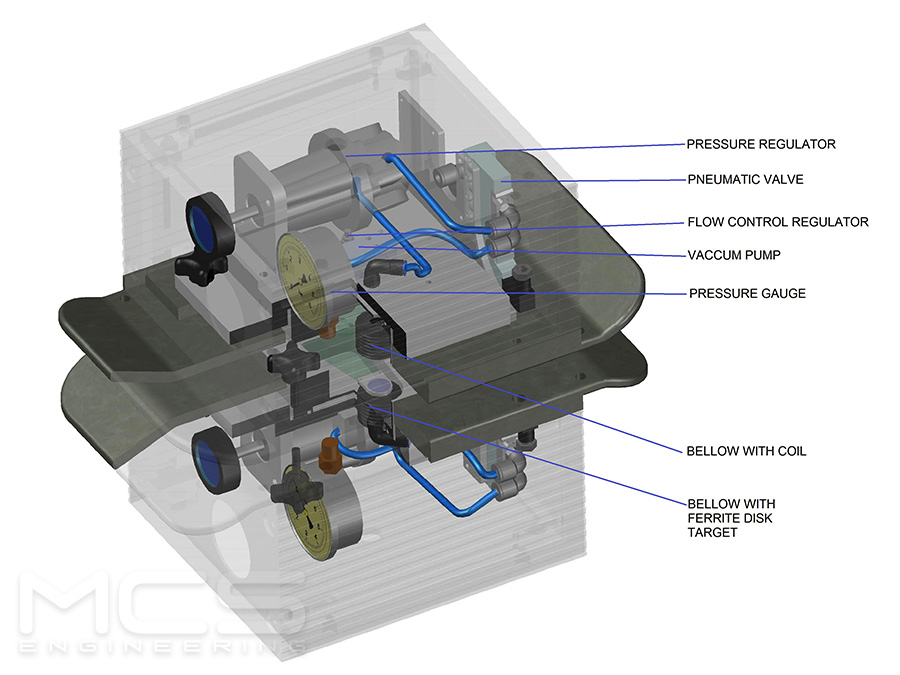 PRESSURE REGULATOR
PNEUMATIC VALVE
FLOW CONTROL REGULATOR
VACCUM PUMP
PRESSURE GAUGE
BELLOW WITH COIL
BELLOW WITH FERRITE DISK TARGET
MCS
ENGINEERING